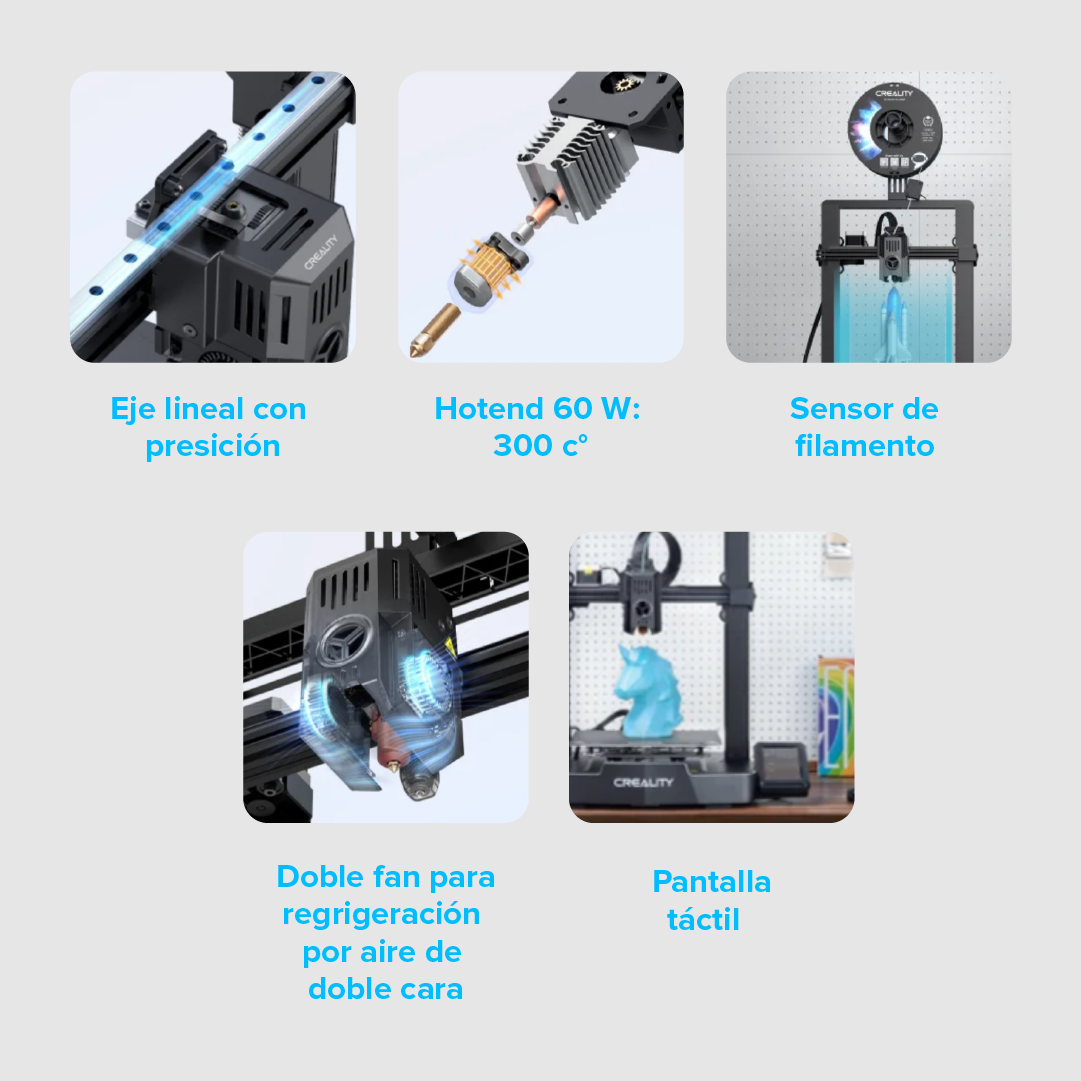 CREALITY

Eje lineal con presición

Hotend 60 W: 300 c°

CREALITY

Sensor de filamento

Doble fan para regrigeración por aire de doble cara

CREALITY

Pantalla táctil